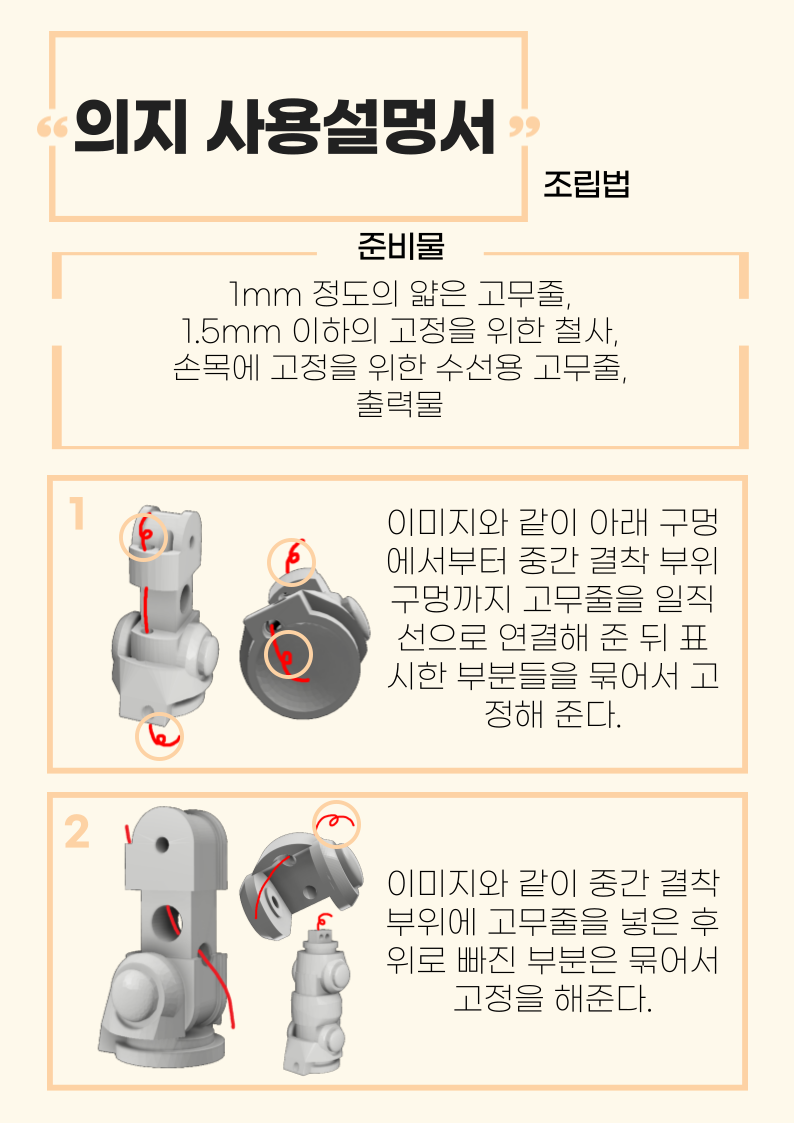 “의지 사용설명서”

조립법

준비물

1mm 정도의 얇은 고무줄,
1.5mm 이하의 고정을 위한 철사,
손목에 고정을 위한 수선용 고무줄,
출력물

1

이미지와 같이 아래 구멍에서부터 중간 결착 부위 구멍까지 고무줄을 일직선으로 연결해 준 뒤 표시한 부분들을 묶어서 고정해 준다.

2

이미지와 같이 중간 결착 부위에 고무줄을 넣은 후 위로 빠진 부분은 묶어서 고정을 해준다.