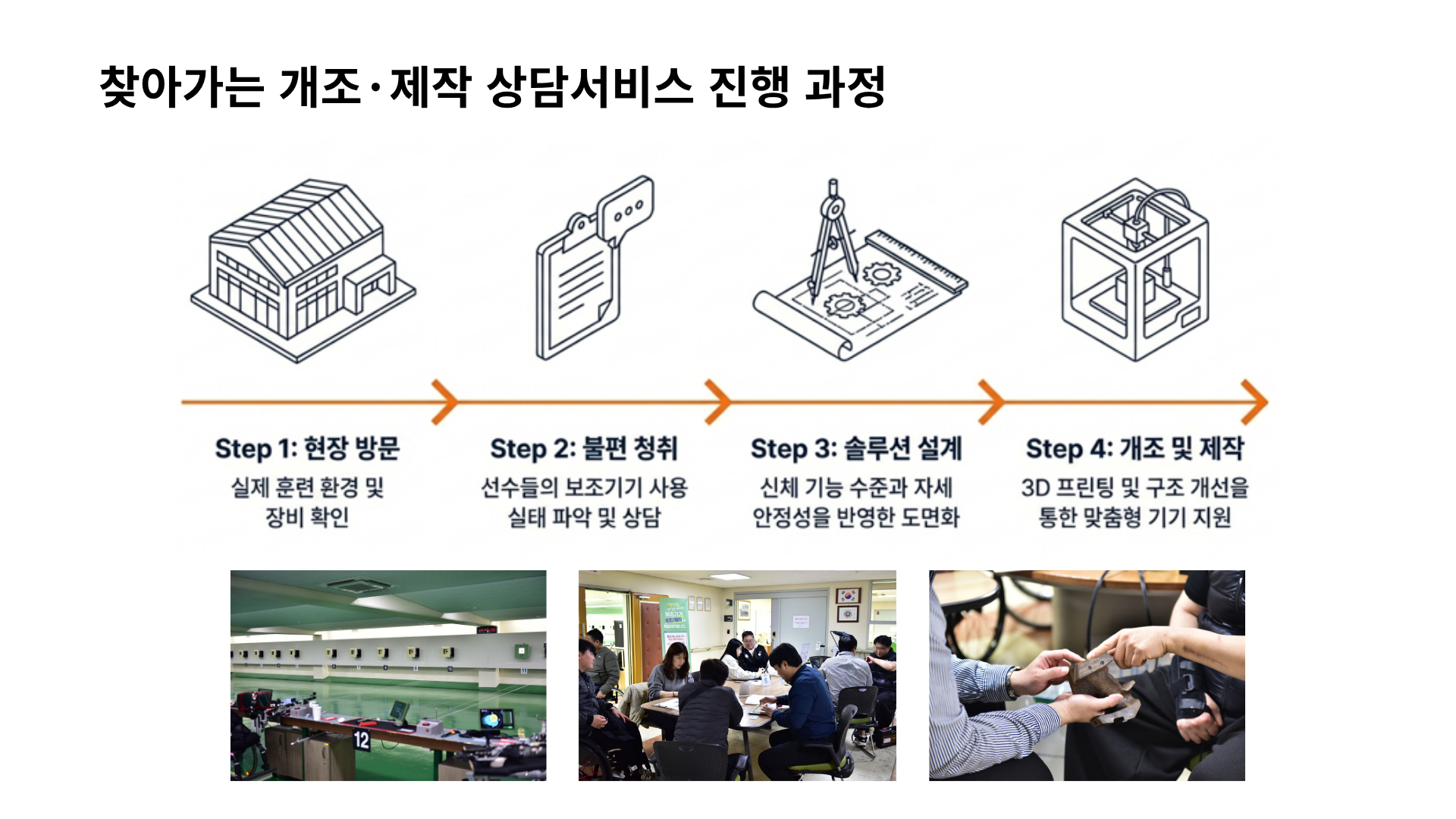 찾아가는 개조·제작 상담서비스 진행 과정

Step 1: 현장 방문
실제 훈련 환경 및 장비 확인

Step 2: 불편 청취
선수들의 보조기기 사용 실태 파악 및 상담

Step 3: 솔루션 설계
신체 기능 수준과 자세 안정성을 반영한 도면화

Step 4: 개조 및 제작
3D 프린팅 및 구조 개선을 통한 맞춤형 기기 지원

12